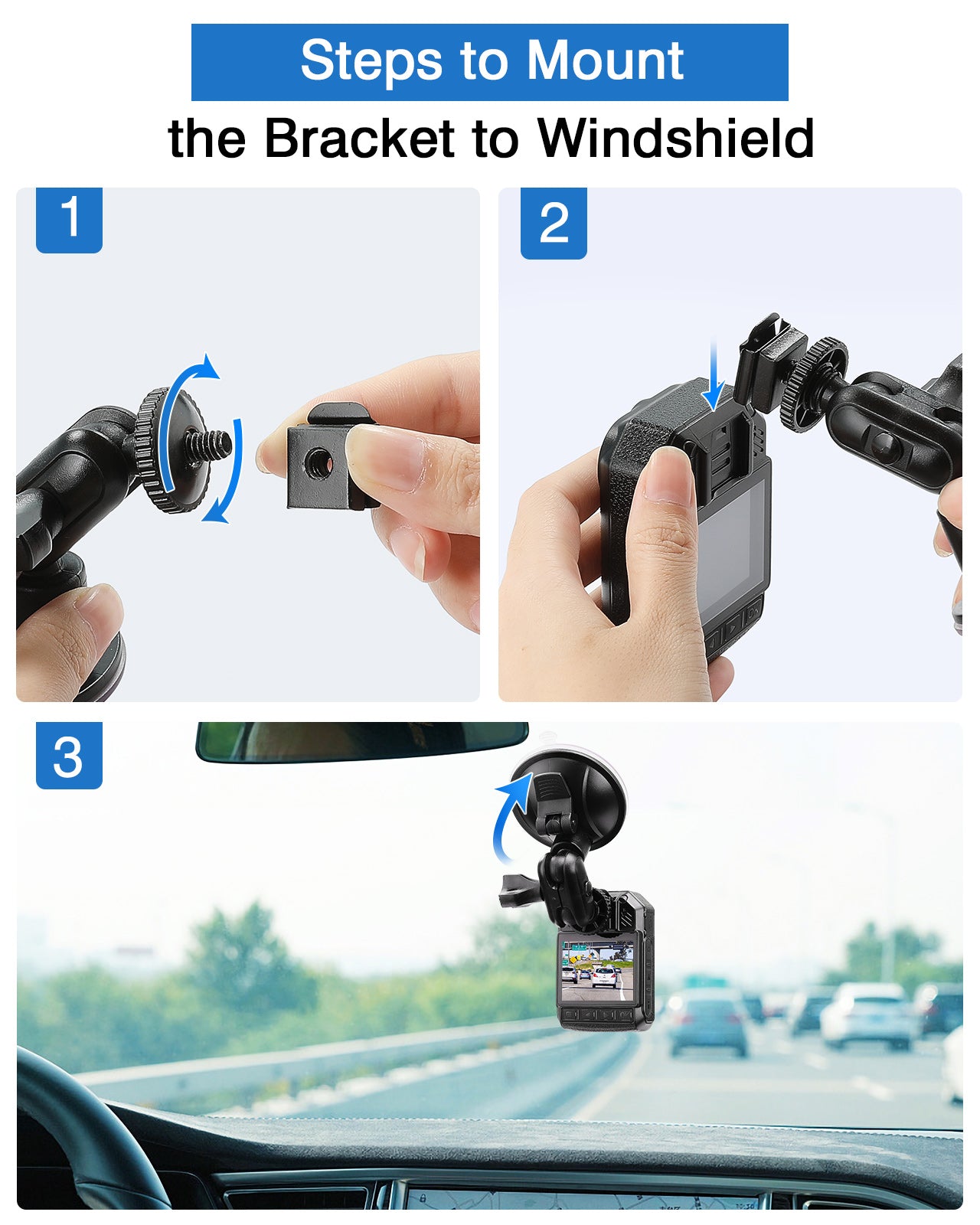 Steps to Mount

the Bracket to Windshield

1

2

3